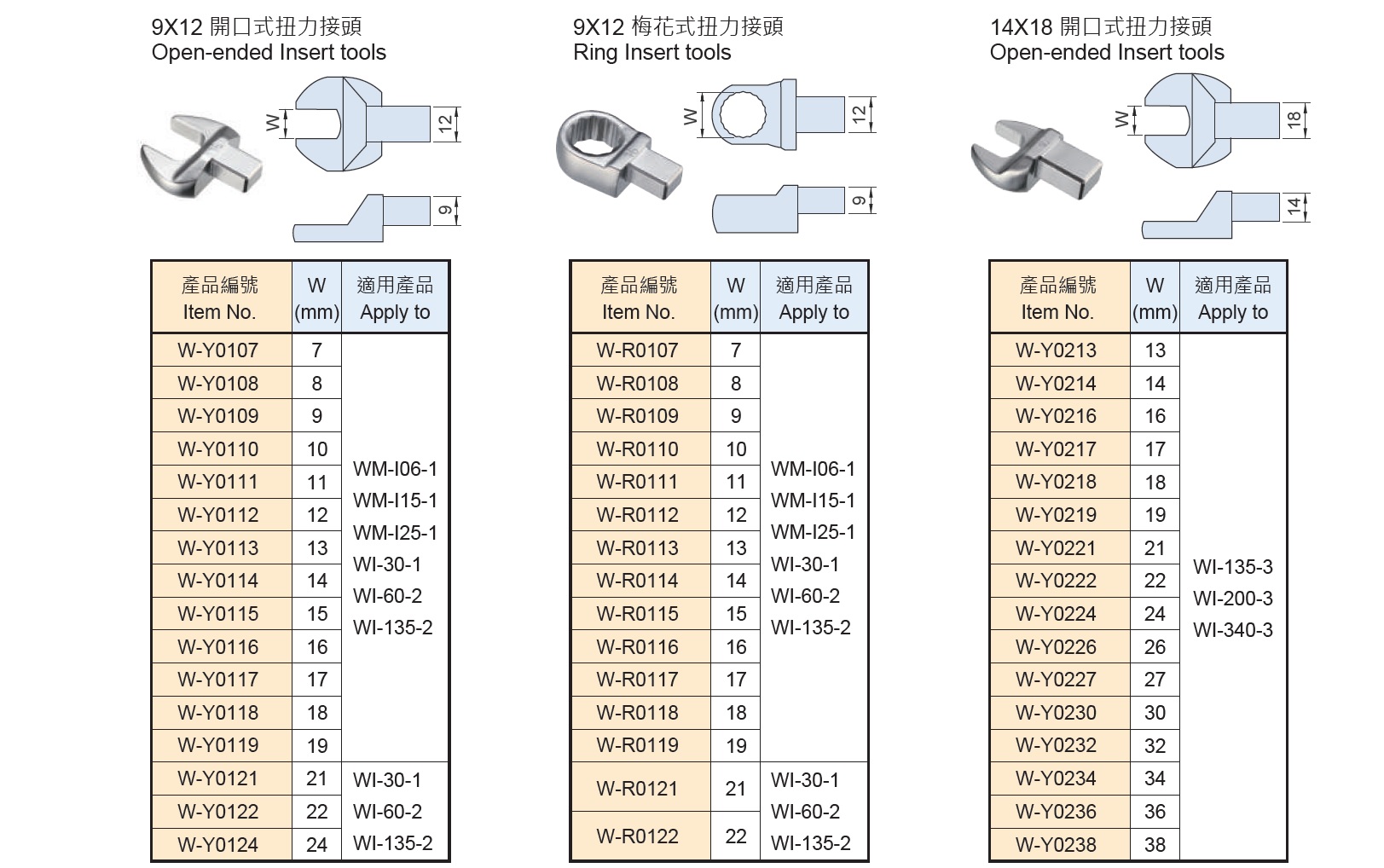 9X12 開口式扭力接頭
Open-ended Insert tools

W
12
9

| 產品編號 Item No. | W (mm) | 適用產品 Apply to |
|---|---|---|
| W-Y0107 | 7 | WM-I06-1 WM-I15-1 WM-I25-1 WI-30-1 WI-60-2 WI-135-2 |
| W-Y0108 | 8 | |
| W-Y0109 | 9 | |
| W-Y0110 | 10 | |
| W-Y0111 | 11 | |
| W-Y0112 | 12 | |
| W-Y0113 | 13 | |
| W-Y0114 | 14 | |
| W-Y0115 | 15 | |
| W-Y0116 | 16 | |
| W-Y0117 | 17 | |
| W-Y0118 | 18 | |
| W-Y0119 | 19 | |
| W-Y0121 | 21 | WI-30-1 WI-60-2 WI-135-2 |
| W-Y0122 | 22 | |
| W-Y0124 | 24 | |

9X12 梅花式扭力接頭
Ring Insert tools

W
12
9

| 產品編號 Item No. | W (mm) | 適用產品 Apply to |
|---|---|---|
| W-R0107 | 7 | WM-I06-1 WM-I15-1 WM-I25-1 WI-30-1 WI-60-2 WI-135-2 |
| W-R0108 | 8 | |
| W-R0109 | 9 | |
| W-R0110 | 10 | |
| W-R0111 | 11 | |
| W-R0112 | 12 | |
| W-R0113 | 13 | |
| W-R0114 | 14 | |
| W-R0115 | 15 | |
| W-R0116 | 16 | |
| W-R0117 | 17 | |
| W-R0118 | 18 | |
| W-R0119 | 19 | |
| W-R0121 | 21 | WI-30-1 WI-60-2 WI-135-2 |
| W-R0122 | 22 | |

14X18 開口式扭力接頭
Open-ended Insert tools

W
18
14

| 產品編號 Item No. | W (mm) | 適用產品 Apply to |
|---|---|---|
| W-Y0213 | 13 | WI-135-3 WI-200-3 WI-340-3 |
| W-Y0214 | 14 | |
| W-Y0216 | 16 | |
| W-Y0217 | 17 | |
| W-Y0218 | 18 | |
| W-Y0219 | 19 | |
| W-Y0221 | 21 | |
| W-Y0222 | 22 | |
| W-Y0224 | 24 | |
| W-Y0226 | 26 | |
| W-Y0227 | 27 | |
| W-Y0230 | 30 | |
| W-Y0232 | 32 | |
| W-Y0234 | 34 | |
| W-Y0236 | 36 | |
| W-Y0238 | 38 | |