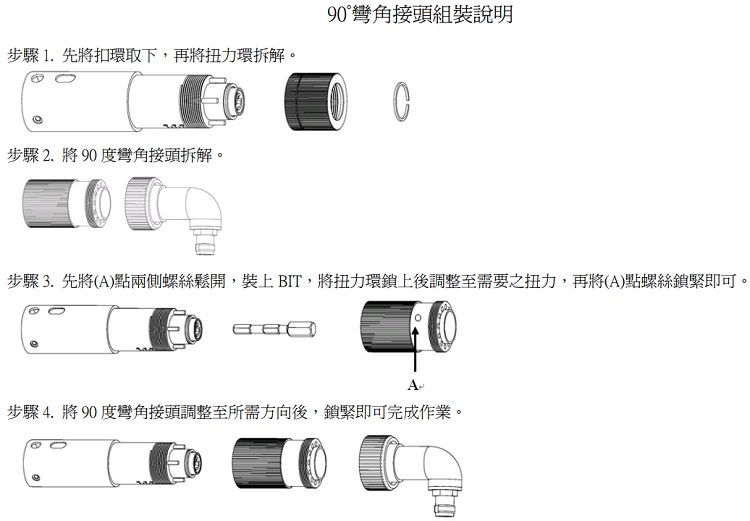 90°彎角接頭組裝說明

步驟 1. 先將扣環取下，再將扭力環拆解。

步驟 2. 將 90 度彎角接頭拆解。

步驟 3. 先將(A)點兩側螺絲鬆開，裝上 BIT，將扭力環鎖上後調整至需要之扭力，再將(A)點螺絲鎖緊即可。

A

步驟 4. 將 90 度彎角接頭調整至所需方向後，鎖緊即可完成作業。